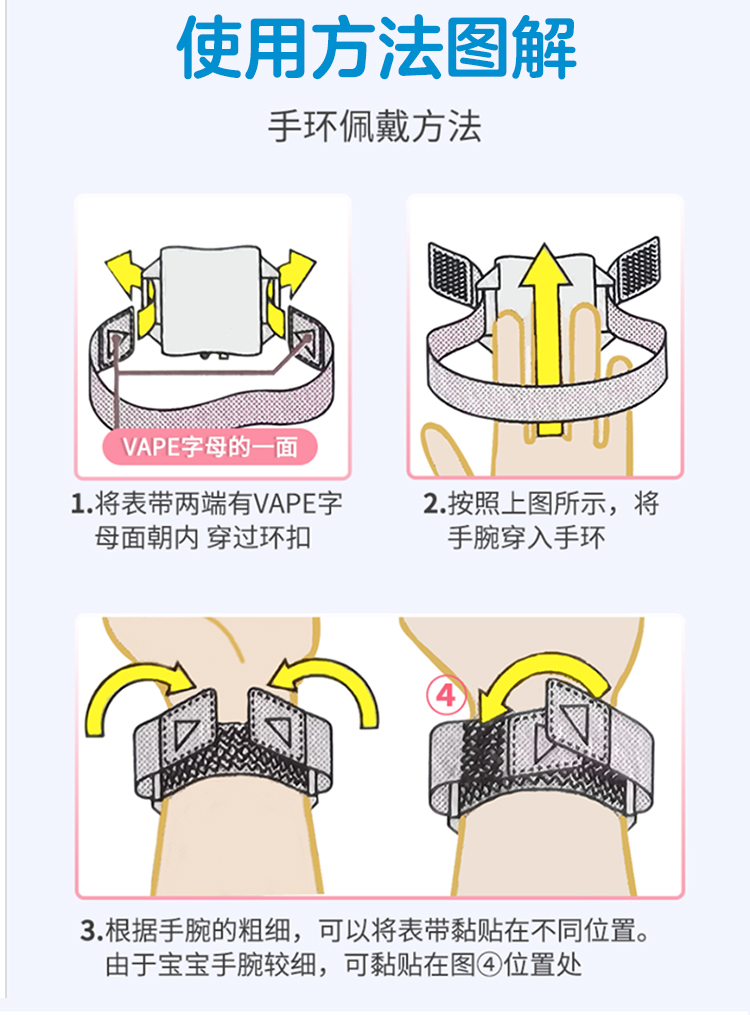 使用方法图解

手环佩戴方法

VAPE字母的一面

1.将表带两端有VAPE字母面朝内 穿过环扣

2.按照上图所示，将手腕穿入手环

④

3.根据手腕的粗细，可以将表带黏贴在不同位置。由于宝宝手腕较细，可黏贴在图④位置处